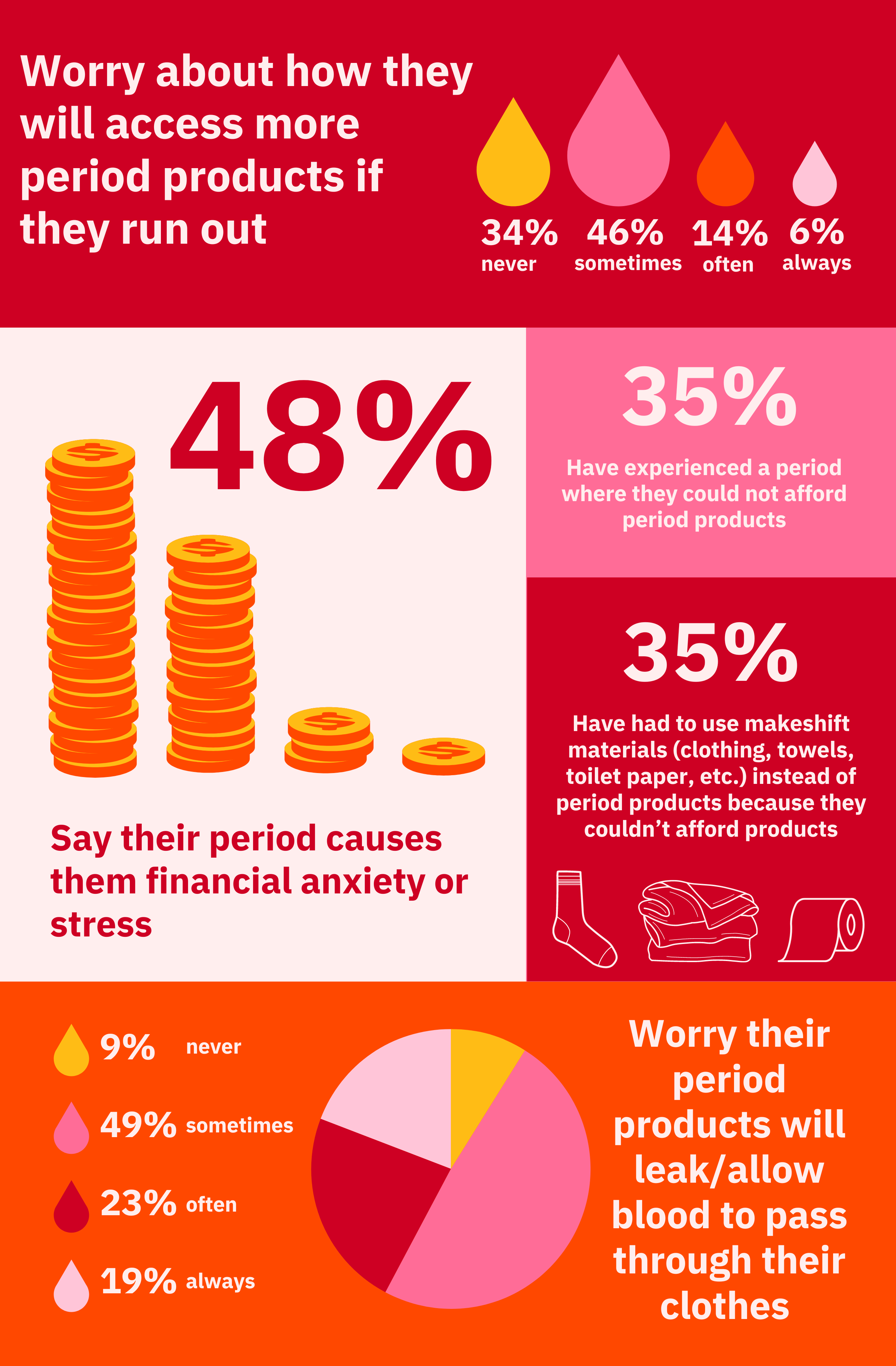 Worry about how they will access more period products if they run out

34%
never

46%
sometimes

14%
often

6%
always

48%

Say their period causes them financial anxiety or stress

35%

Have experienced a period where they could not afford period products

35%

Have had to use makeshift materials (clothing, towels, toilet paper, etc.) instead of period products because they couldn't afford products

9% never

49% sometimes

23% often

19% always

Worry their period products will leak/allow blood to pass through their clothes